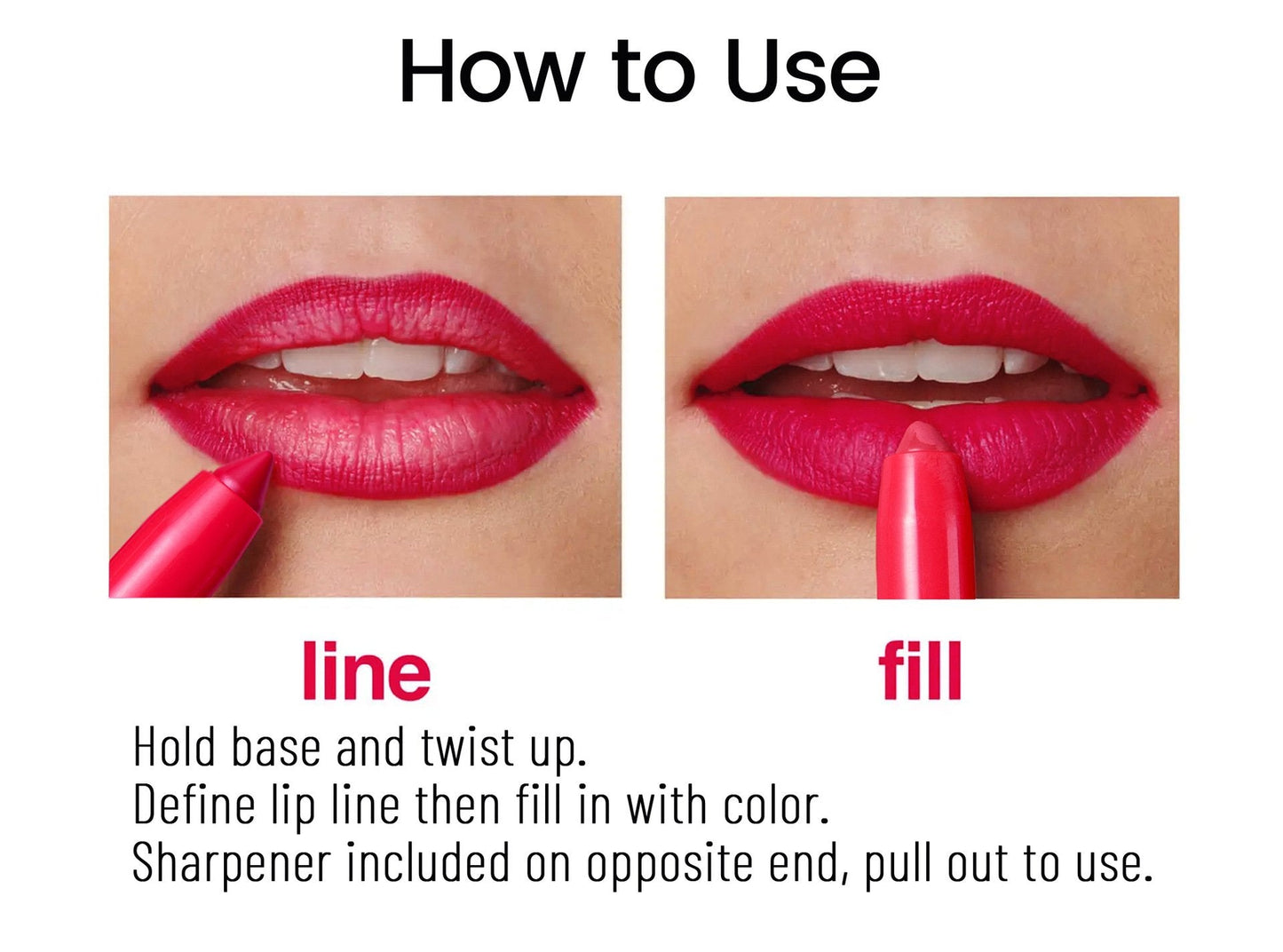 How to Use

line

fill

Hold base and twist up.
Define lip line then fill in with color.
Sharpener included on opposite end, pull out to use.