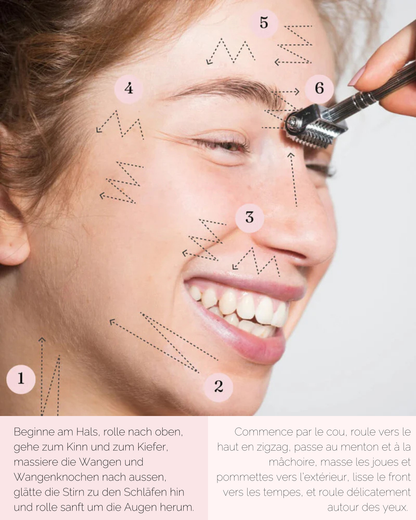 5

4

6

3

1

2

Beginne am Hals, rolle nach oben, gehe zum Kinn und zum Kiefer, massiere die Wangen und Wangenknochen nach aussen, glätte die Stirn zu den Schläfen hin und rolle sanft um die Augen herum.

Commence par le cou, roule vers le haut en zigzag, passe au menton et à la mâchoire, masse les joues et pommettes vers l'extérieur, lisse le front vers les tempes, et roule délicatement autour des yeux.