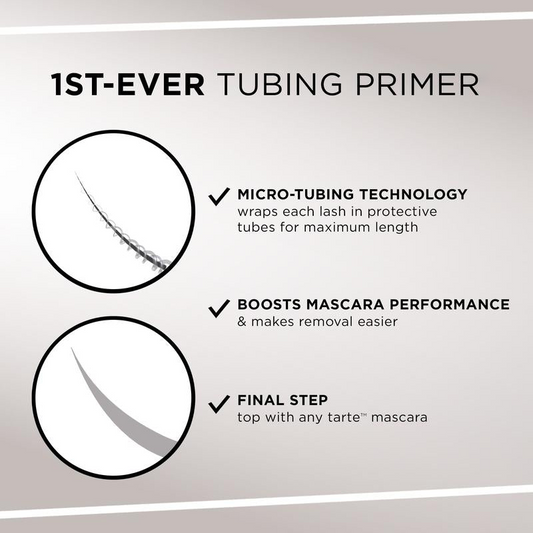 1ST-EVER TUBING PRIMER

✓ MICRO-TUBING TECHNOLOGY
wraps each lash in protective tubes for maximum length

✓ BOOSTS MASCARA PERFORMANCE
& makes removal easier

✓ FINAL STEP
top with any tarte™ mascara