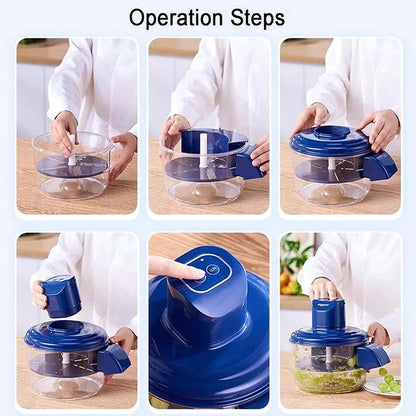 Operation Steps