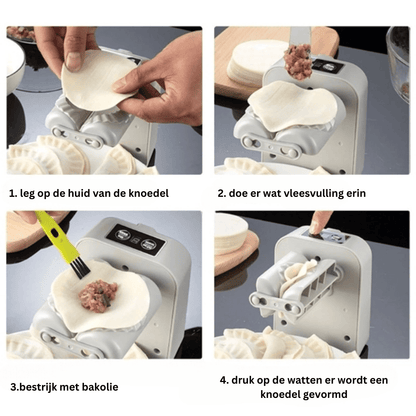 1. leg op de huid van de knoedel

2. doe er wat vleesvulling erin

3.bestrijk met bakolie

4. druk op de watten er wordt een knoedel gevormd